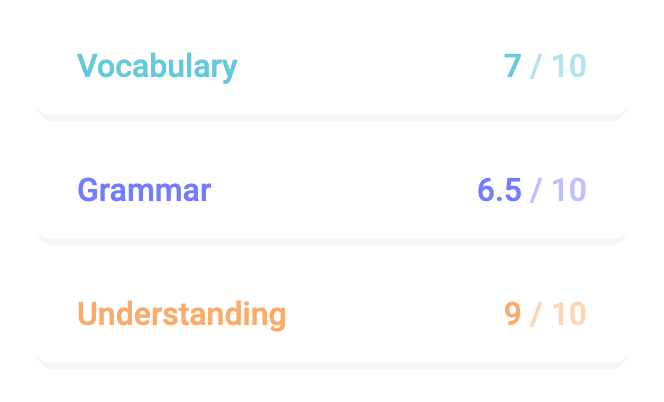 Vocabulary 7 / 10

Grammar 6.5 / 10

Understanding 9 / 10